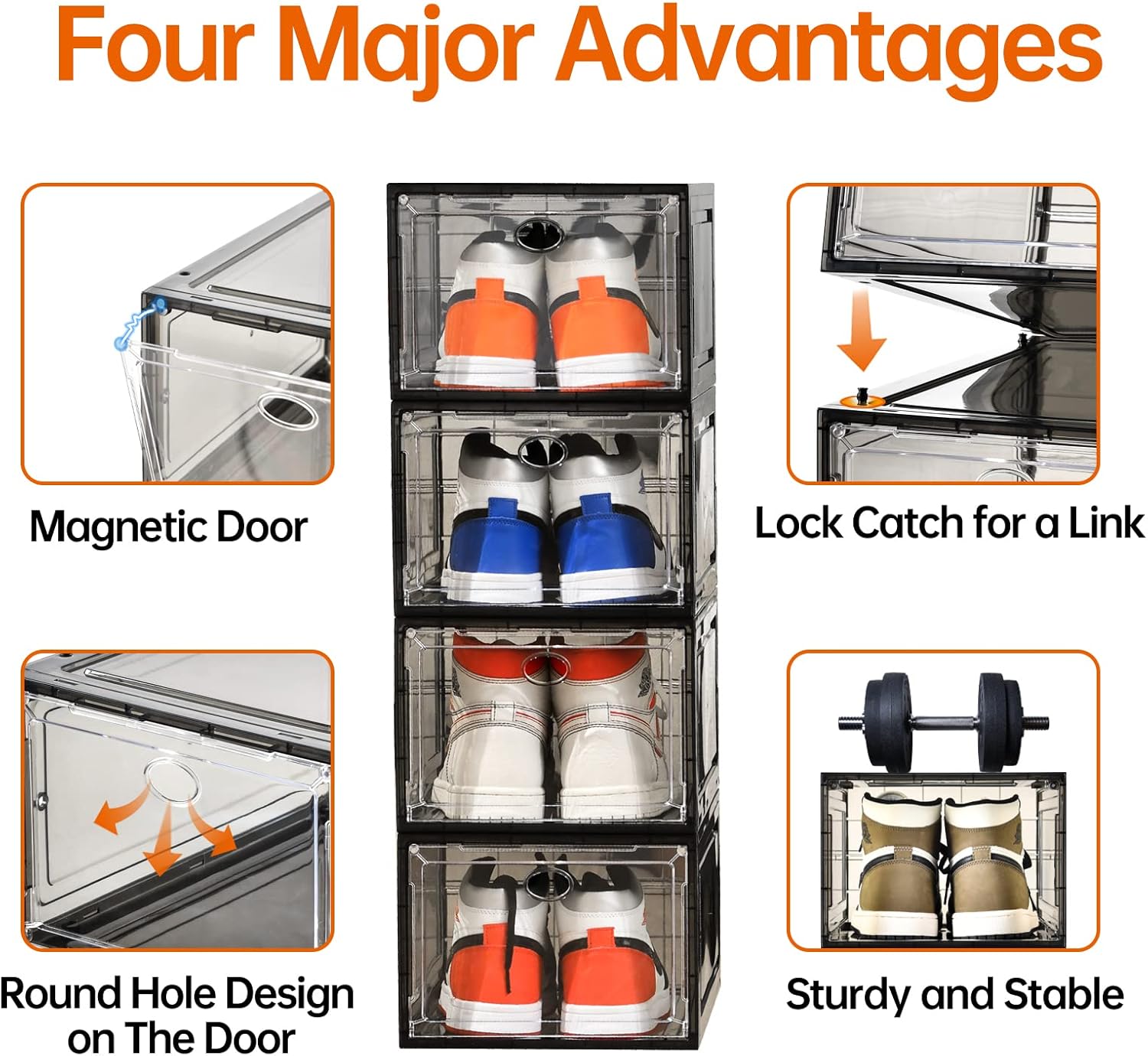 Four Major Advantages

Magnetic Door

Lock Catch for a Link

Round Hole Design on The Door

Sturdy and Stable