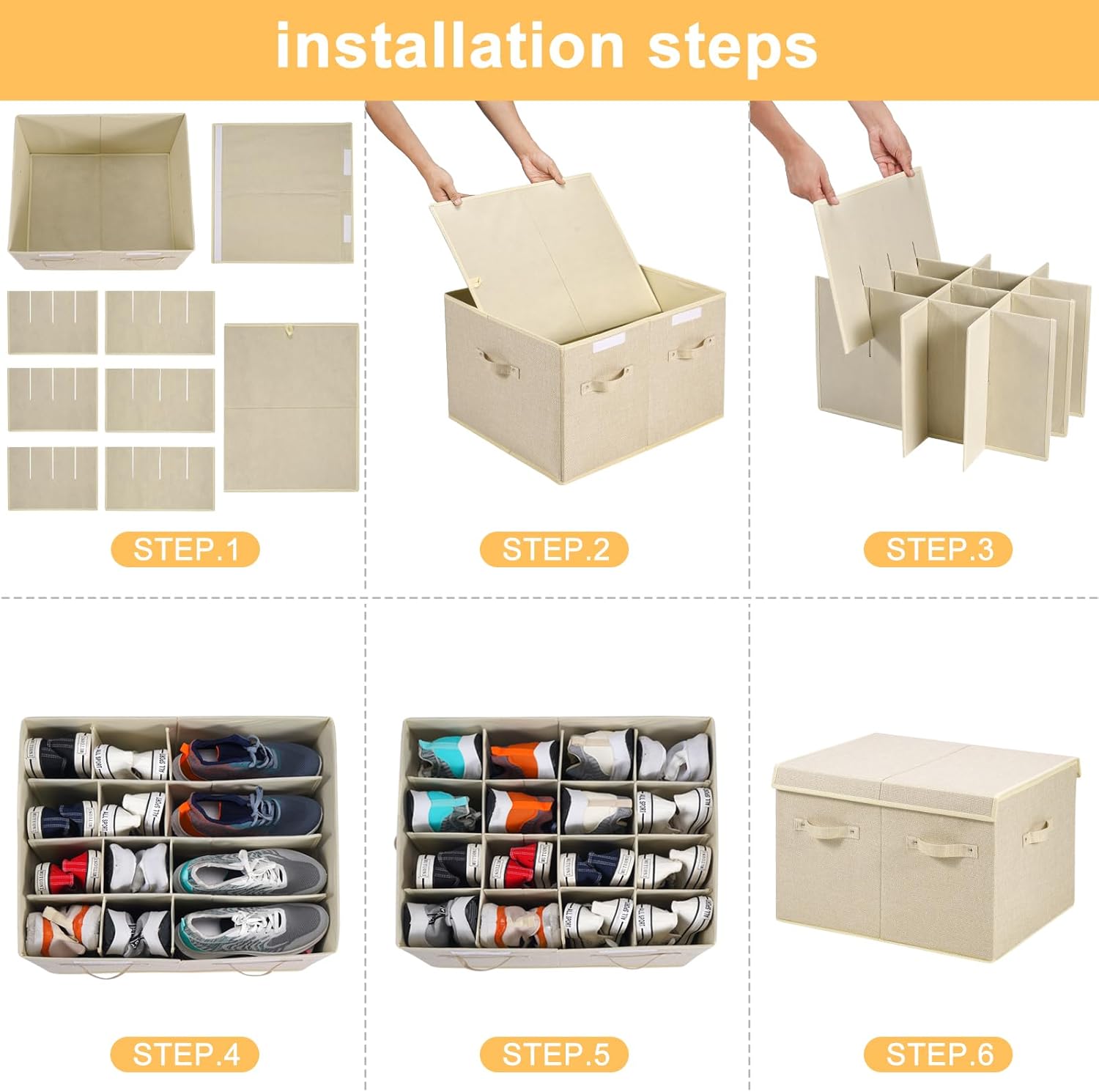 installation steps

STEP.1

STEP.2

STEP.3

STEP.4

STEP.5

STEP.6